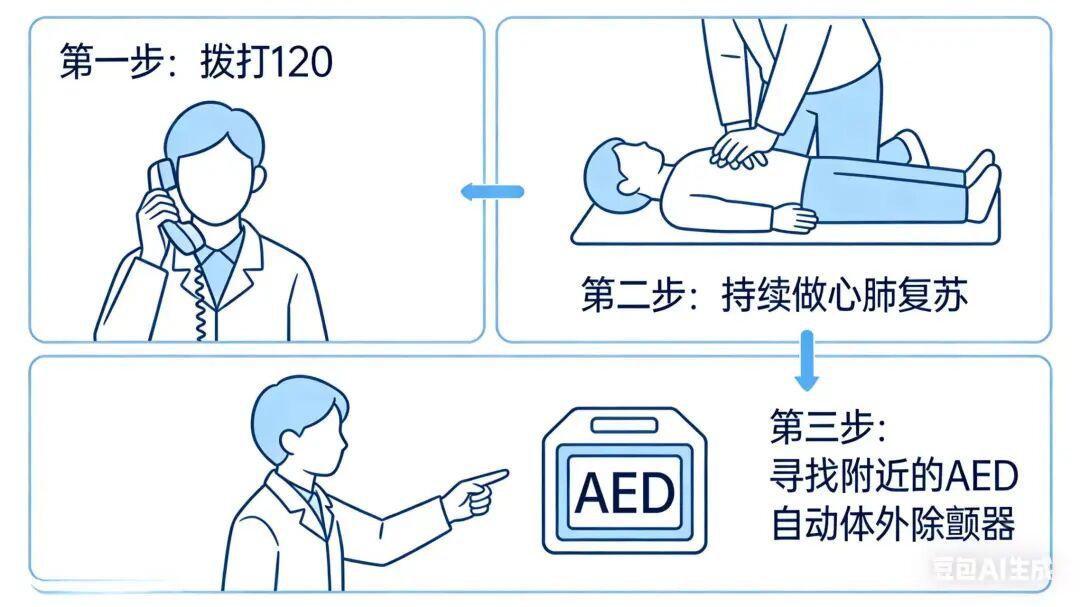 第一步：拨打120

第二步：持续做心肺复苏

AED

第三步：
寻找附近的AED
自动体外除颤器

豆包AI生成