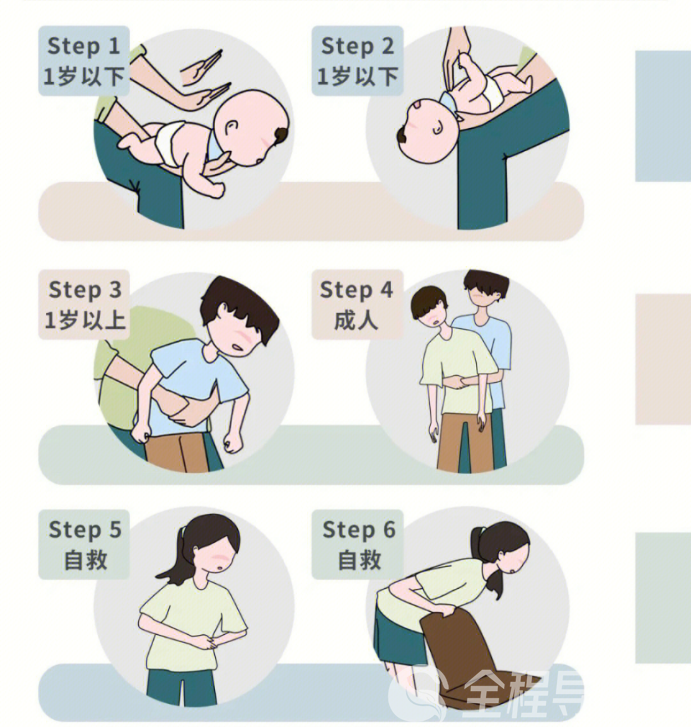 Step 1
1岁以下

Step 2
1岁以下

Step 3
1岁以上

Step 4
成人

Step 5
自救

Step 6
自救

全程导